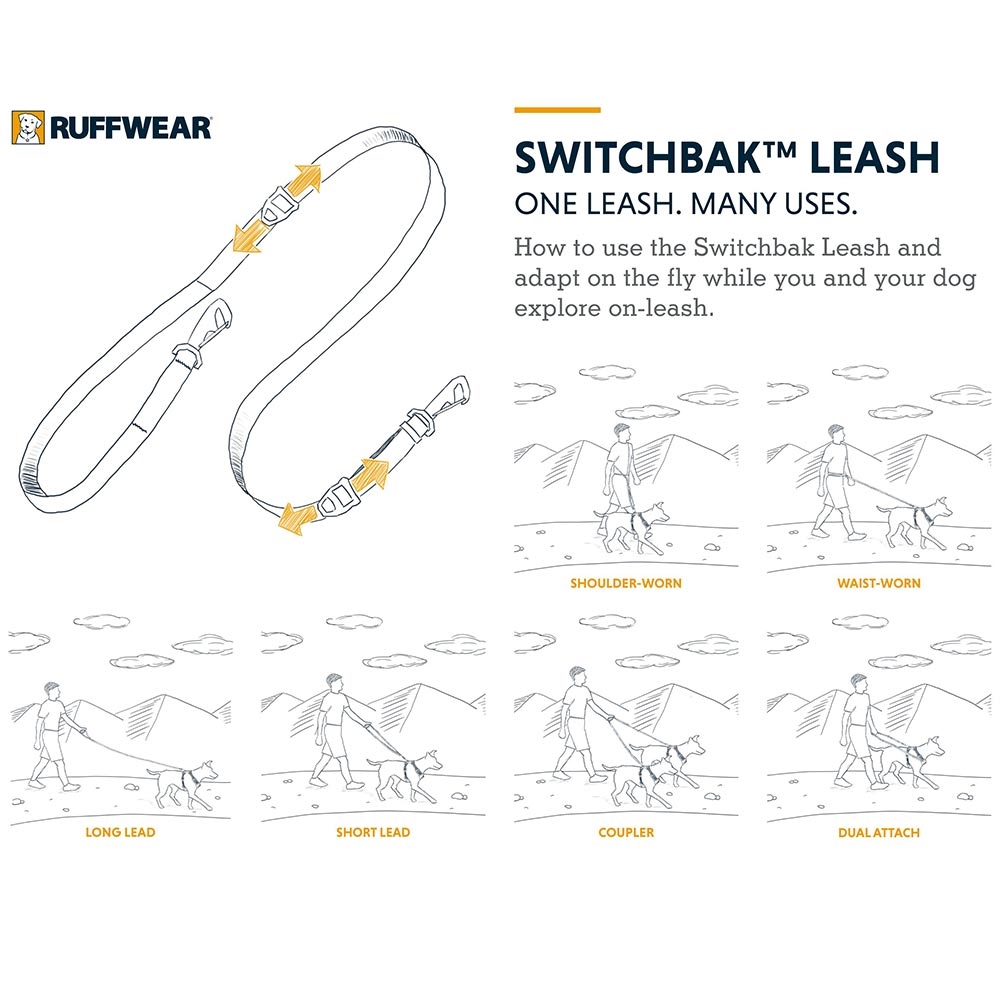 RUFFWEAR

SWITCHBAK™ LEASH
ONE LEASH. MANY USES.

How to use the Switchbak Leash and adapt on the fly while you and your dog explore on-leash.

SHOULDER-WORN

WAIST-WORN

LONG LEAD

SHORT LEAD

COUPLER

DUAL ATTACH